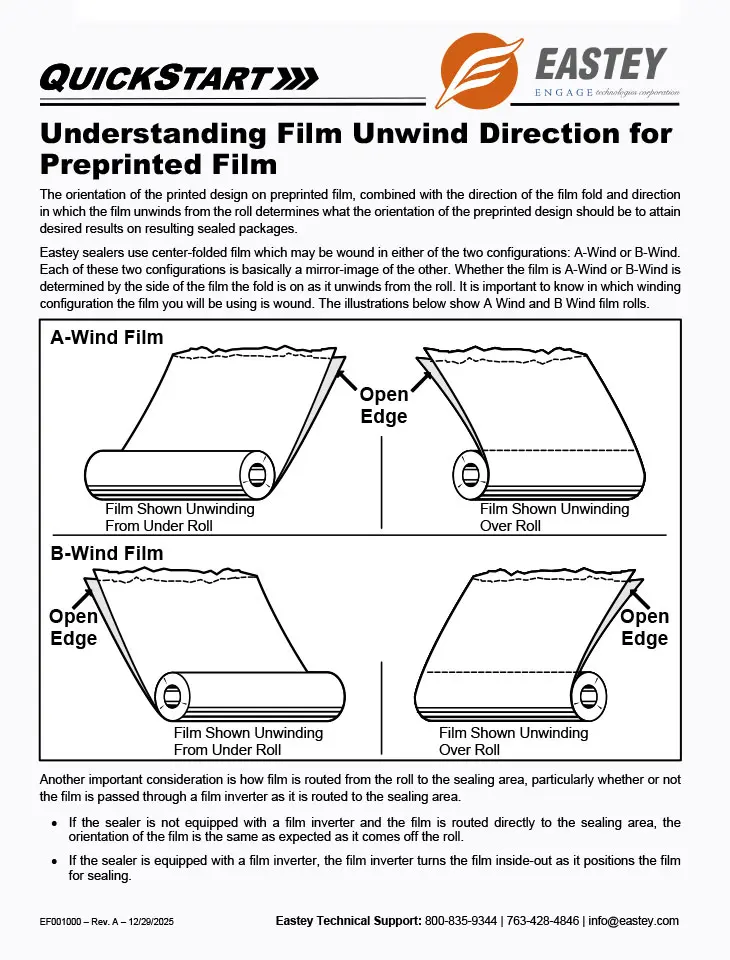 QUICKSTART

EASTEY
ENGAGE technologies corporation

Understanding Film Unwind Direction for Preprinted Film

The orientation of the printed design on preprinted film, combined with the direction of the film fold and direction in which the film unwinds from the roll determines what the orientation of the preprinted design should be to attain desired results on resulting sealed packages.

Eastey sealers use center-folded film which may be wound in either of the two configurations: A-Wind or B-Wind. Each of these two configurations is basically a mirror-image of the other. Whether the film is A-Wind or B-Wind is determined by the side of the film the fold is on as it unwinds from the roll. It is important to know in which winding configuration the film you will be using is wound. The illustrations below show A Wind and B Wind film rolls.

A-Wind Film

Open Edge

Film Shown Unwinding From Under Roll

Film Shown Unwinding Over Roll

B-Wind Film

Open Edge

Open Edge

Film Shown Unwinding From Under Roll

Film Shown Unwinding Over Roll

Another important consideration is how film is routed from the roll to the sealing area, particularly whether or not the film is passed through a film inverter as it is routed to the sealing area.

• If the sealer is not equipped with a film inverter and the film is routed directly to the sealing area, the orientation of the film is the same as expected as it comes off the roll.

• If the sealer is equipped with a film inverter, the film inverter turns the film inside-out as it positions the film for sealing.

EF001000 – Rev. A – 12/29/2025

Eastey Technical Support: 800-835-9344 | 763-428-4846 | info@eastey.com