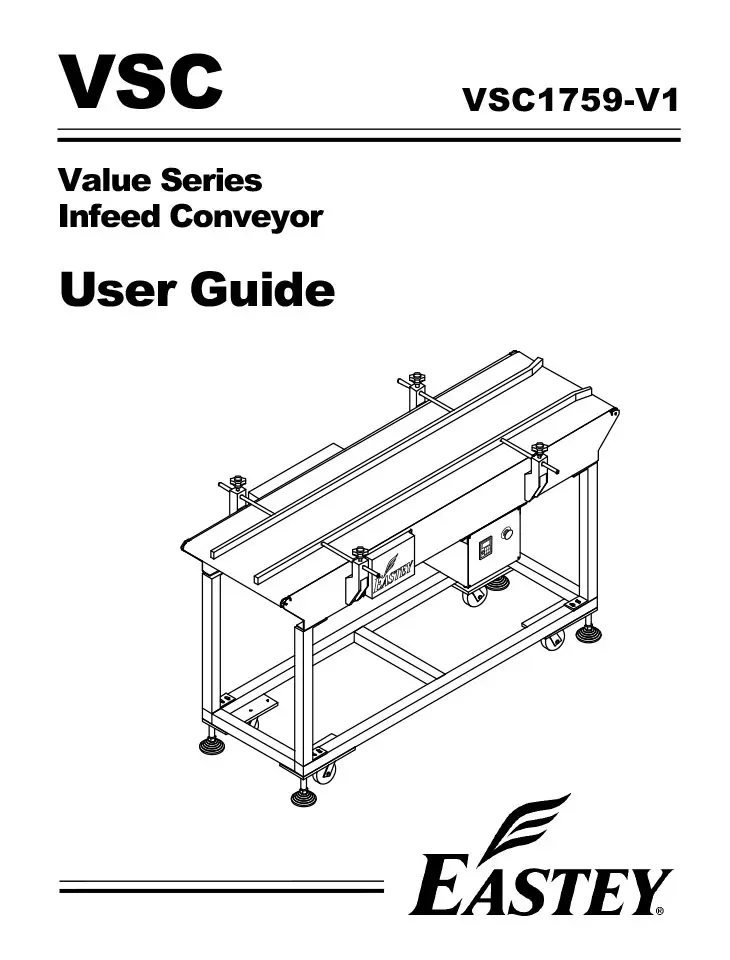 VSC

VSC1759-V1

Value Series
Infeed Conveyor

User Guide

EASTEY

EASTEY®